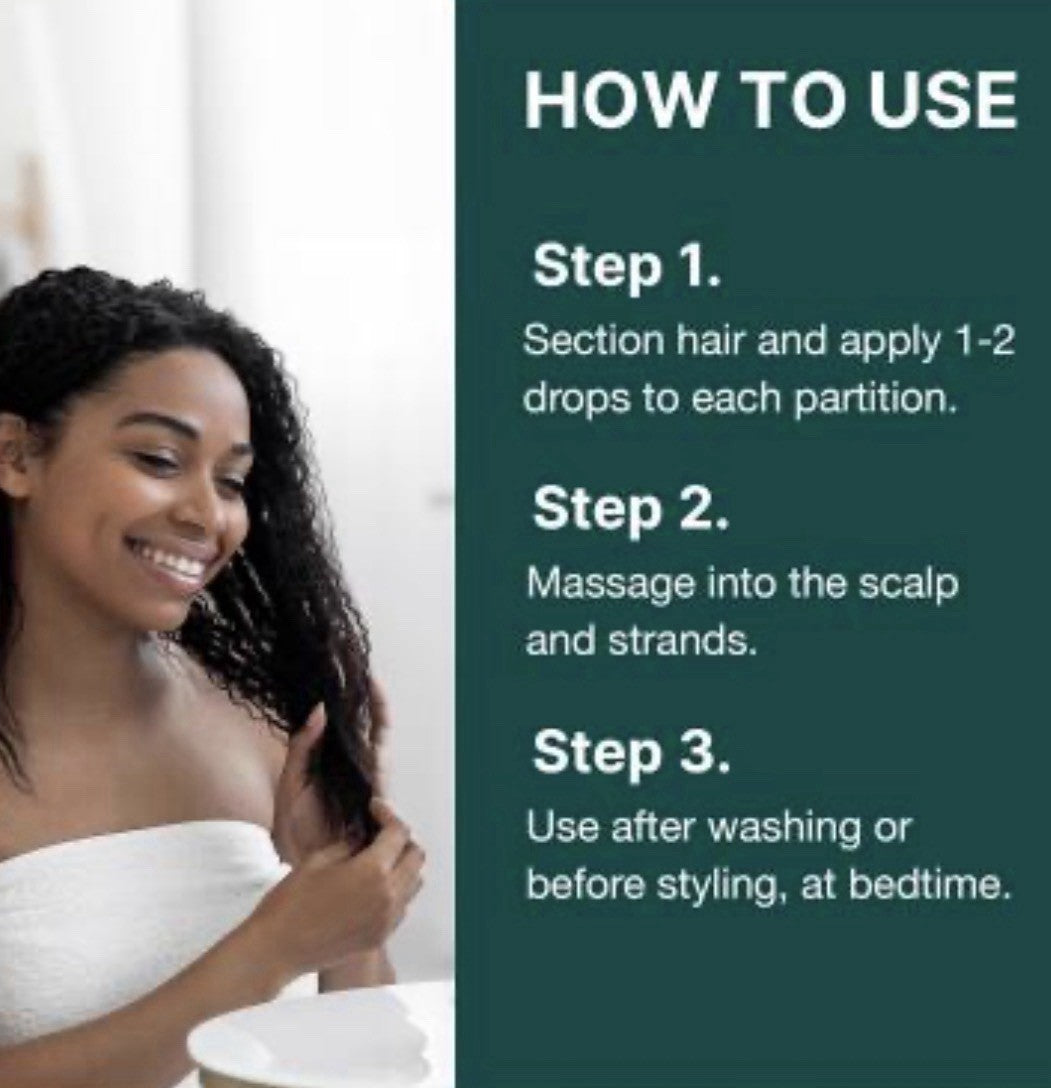 HOW TO USE

Step 1.
Section hair and apply 1-2 drops to each partition.

Step 2.
Massage into the scalp and strands.

Step 3.
Use after washing or before styling, at bedtime.