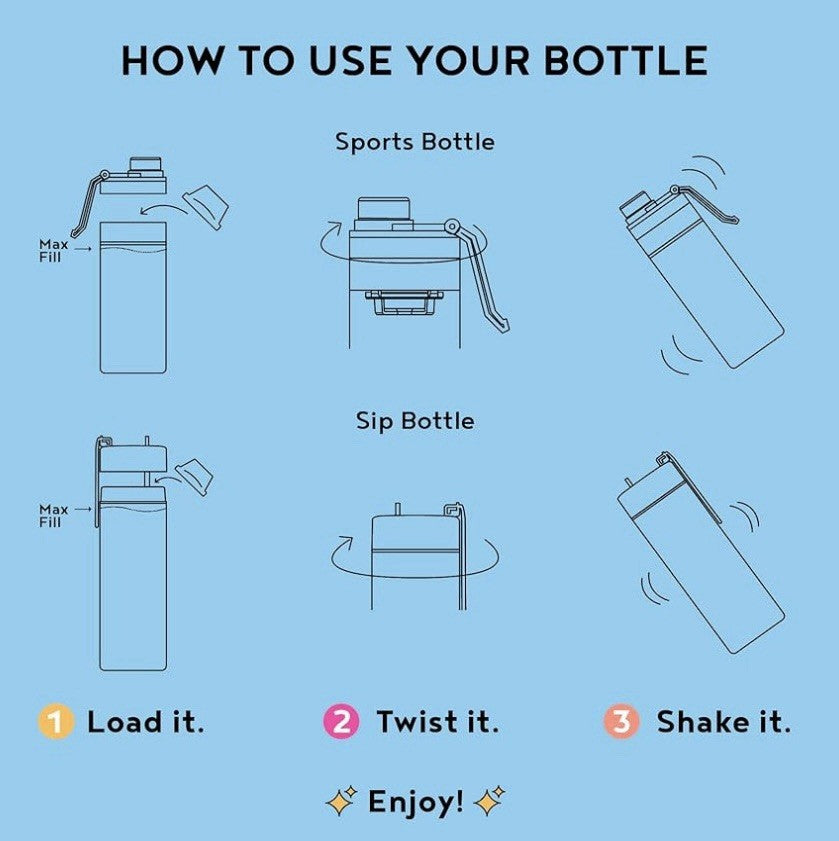 HOW TO USE YOUR BOTTLE

Sports Bottle

Max Fill

Sip Bottle

Max Fill

1 Load it.

2 Twist it.

3 Shake it.

Enjoy!